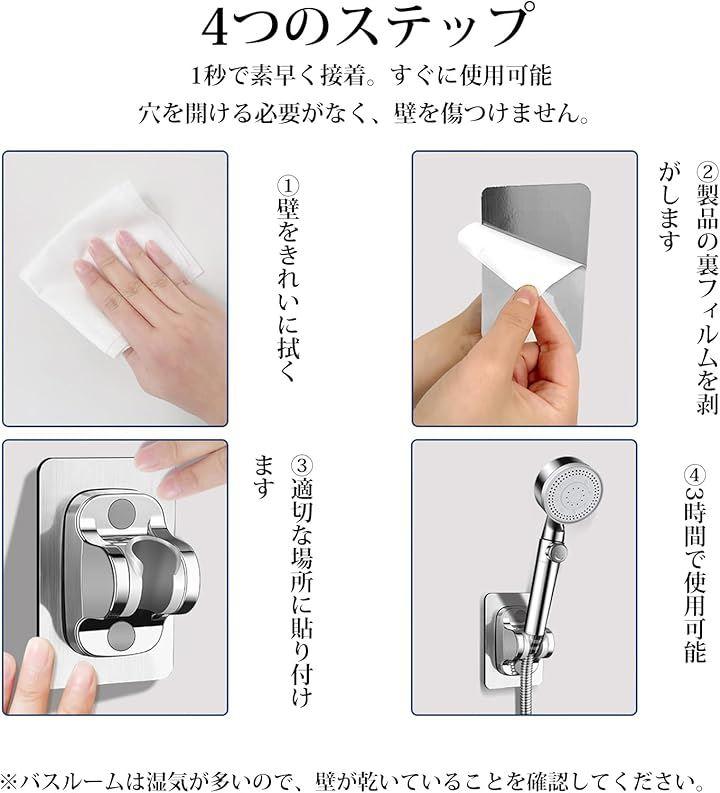 4つのステップ

1秒で素早く接着。すぐに使用可能

穴を開ける必要がなく、壁を傷つけません。

①壁をきれいに拭く

②製品の裏フィルムを剥がします

③適切な場所に貼り付けます

④3時間で使用可能

※バスルームは湿気が多いので、壁が乾いていることを確認してください。