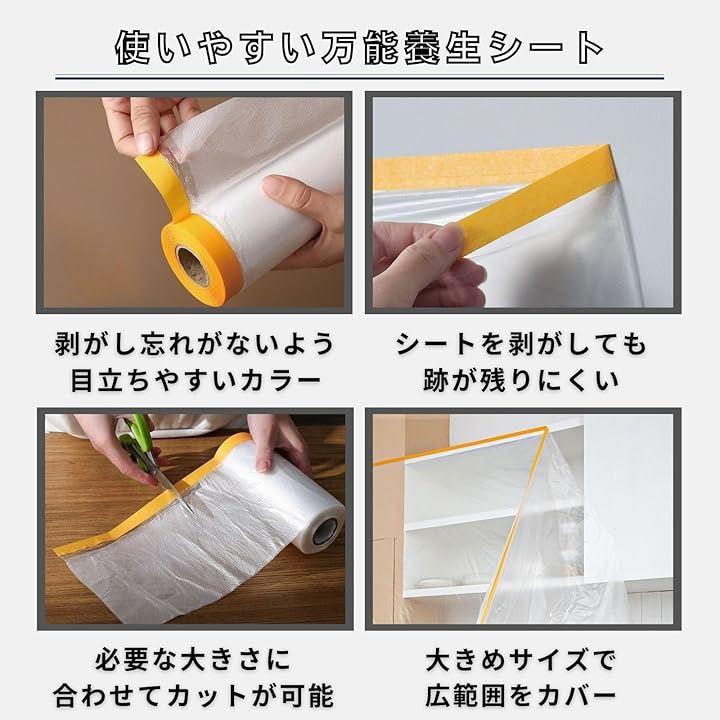 使いやすい万能養生シート

剥がし忘れがないよう
目立ちやすいカラー

シートを剥がしても
跡が残りにくい

必要な大きさに
合わせてカットが可能

大きめサイズで
広範囲をカバー