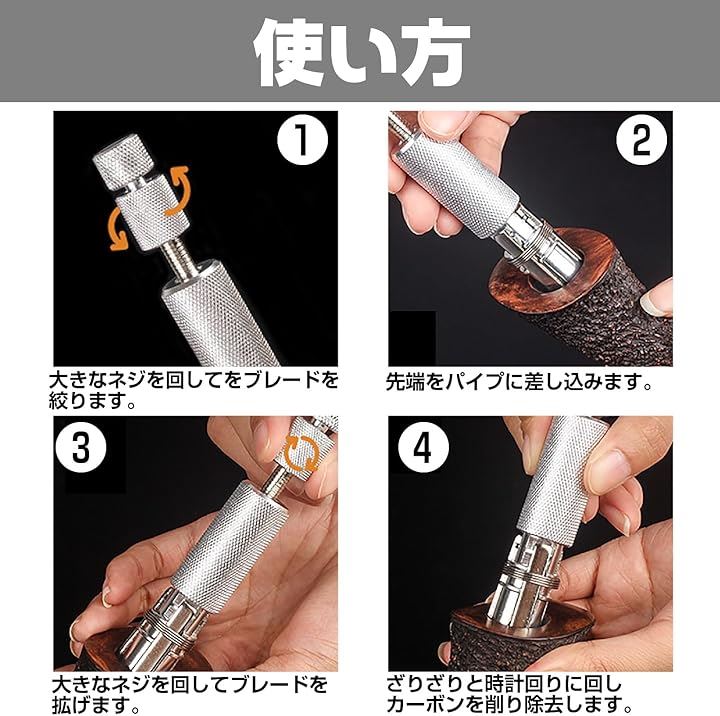 使い方

1

大きなネジを回してをブレードを絞ります。

2

先端をパイプに差し込みます。

3

大きなネジを回してブレードを拡げます。

4

ざりざりと時計回りに回しカーボンを削り除去します。