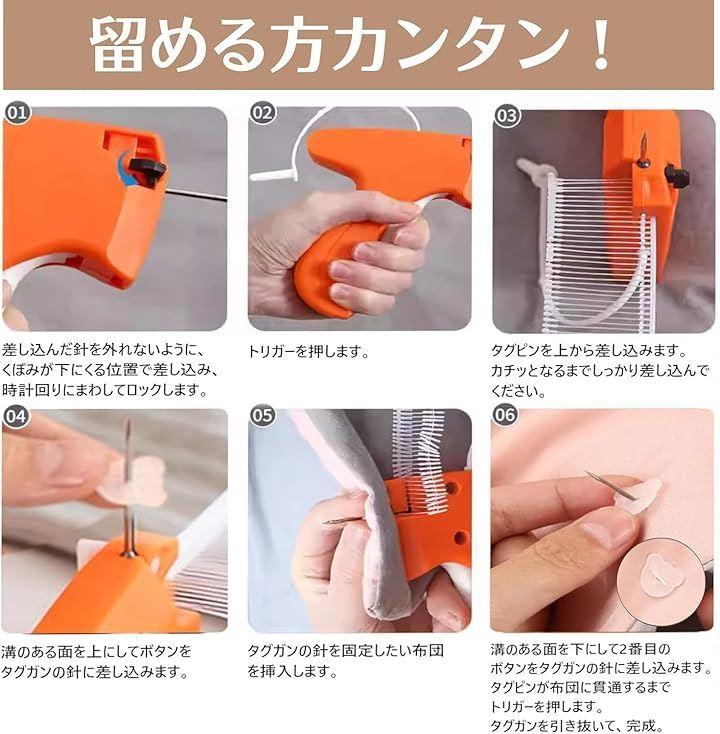 留める方カンタン！

01

差し込んだ針を外れないように、くぼみが下にくる位置で差し込み、時計回りにまわしてロックします。

02

トリガーを押します。

03

タグピンを上から差し込みます。カチッとなるまでしっかり差し込んでください。

04

溝のある面を上にしてボタンをタグガンの針に差し込みます。

05

タグガンの針を固定したい布団を挿入します。

06

溝のある面を下にして2番目のボタンをタグガンの針に差し込みます。タグピンが布団に貫通するまでトリガーを押します。タグガンを引き抜いて、完成。