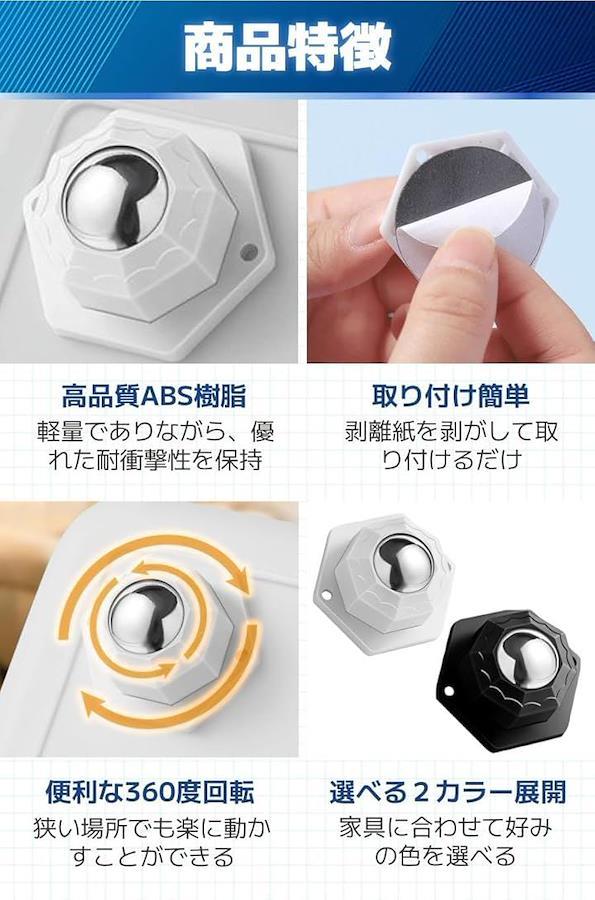 商品特徴

高品質ABS樹脂
軽量でありながら、優れた耐衝撃性を保持

取り付け簡単
剥離紙を剥がして取り付けるだけ

便利な360度回転
狭い場所でも楽に動かすことができる

選べる2カラー展開
家具に合わせて好みの色を選べる