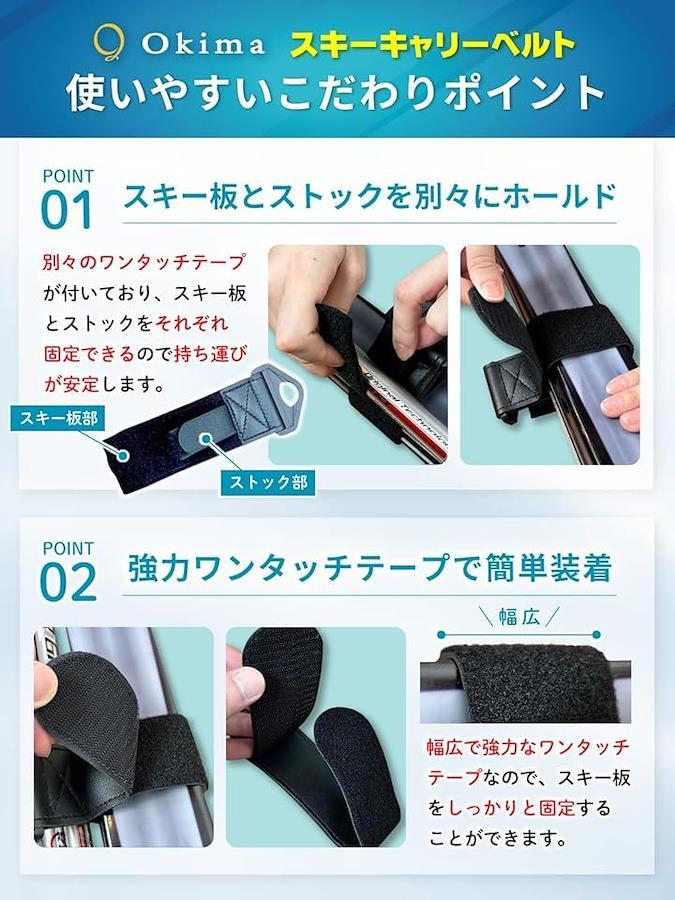 Okima スキーキャリーベルト
使いやすいこだわりポイント

POINT 01
スキー板とストックを別々にホールド

別々のワンタッチテープが付いており、スキー板とストックをそれぞれ固定できるので持ち運びが安定します。

スキー板部
ストック部

POINT 02
強力ワンタッチテープで簡単装着

幅広

幅広で強力なワンタッチテープなので、スキー板をしっかりと固定することができます。