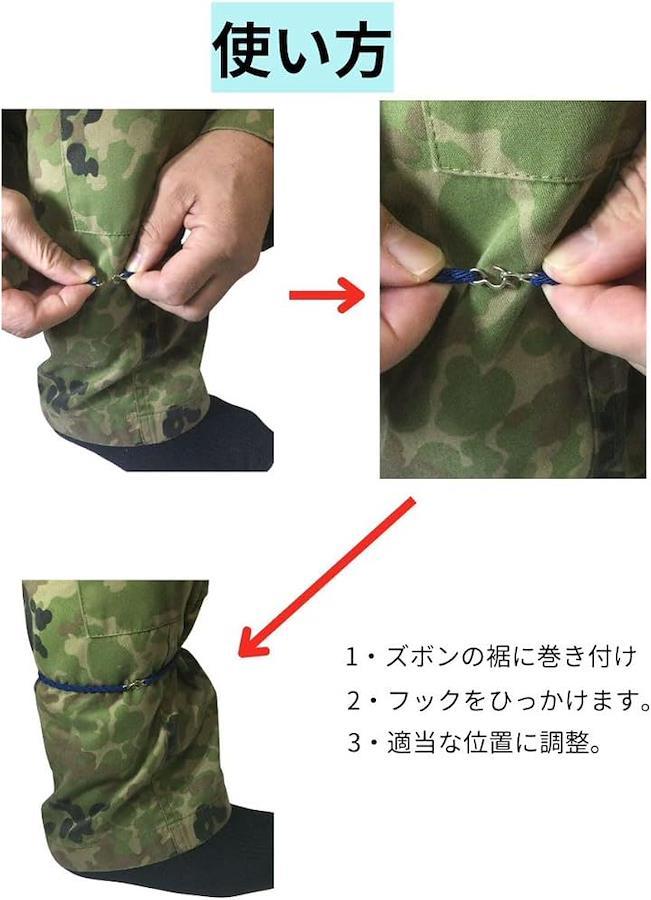 使い方

1・ズボンの裾に巻き付け
2・フックをひっかけます。
3・適当な位置に調整。