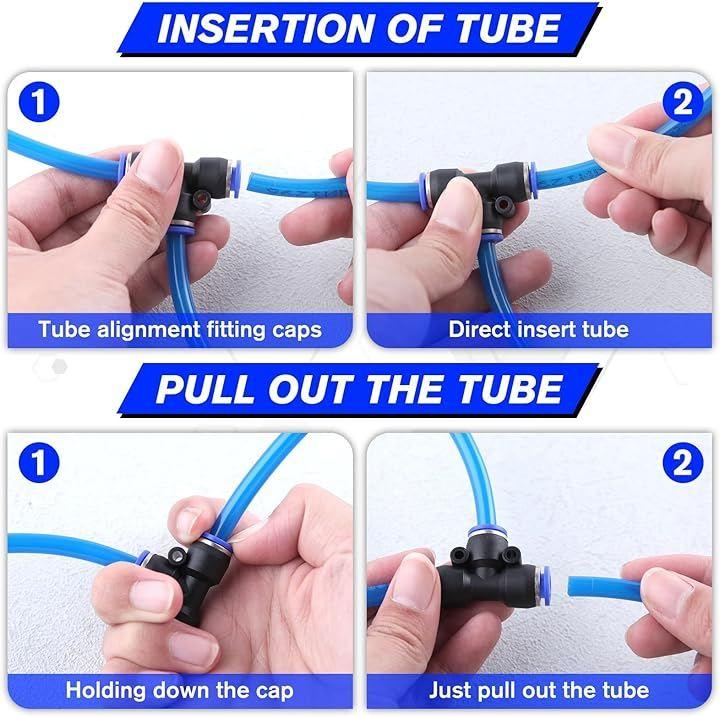 INSERTION OF TUBE

1

Tube alignment fitting caps

2

Direct insert tube

PULL OUT THE TUBE

1

Holding down the cap

2

Just pull out the tube