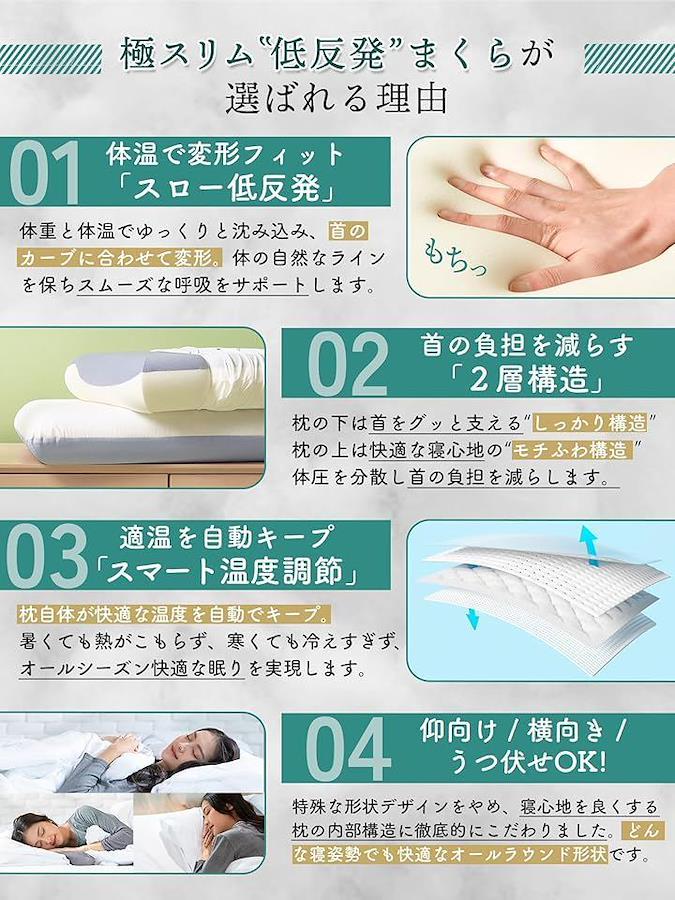 極スリム“低反発”まくらが選ばれる理由

01 体温で変形フィット「スロー低反発」

体重と体温でゆっくりと沈み込み、首のカーブに合わせて変形。体の自然なラインを保ちスムーズな呼吸をサポートします。

もちっ

02 首の負担を減らす「2層構造」

枕の下は首をグッと支える“しっかり構造”
枕の上は快適な寝心地の“モチふわ構造”
体圧を分散し首の負担を減らします。

03 適温を自動キープ「スマート温度調節」

枕自体が快適な温度を自動でキープ。
暑くても熱がこもらず、寒くても冷えすぎず、オールシーズン快適な眠りを実現します。

04 仰向け / 横向き / うつ伏せOK!

特殊な形状デザインをやめ、寝心地を良くする枕の内部構造に徹底的にこだわりました。どんな寝姿勢でも快適なオールラウンド形状です。