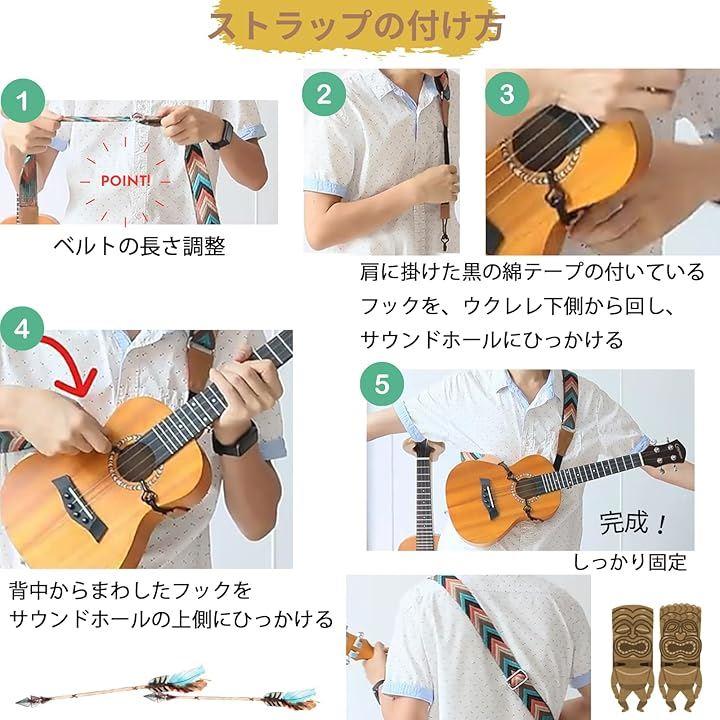 ストラップの付け方

1

POINT!

ベルトの長さ調整

2

3

肩に掛けた黒の綿テープの付いているフックを、ウクレレ下側から回し、サウンドホールにひっかける

4

背中からまわしたフックをサウンドホールの上側にひっかける

5

完成！

しっかり固定