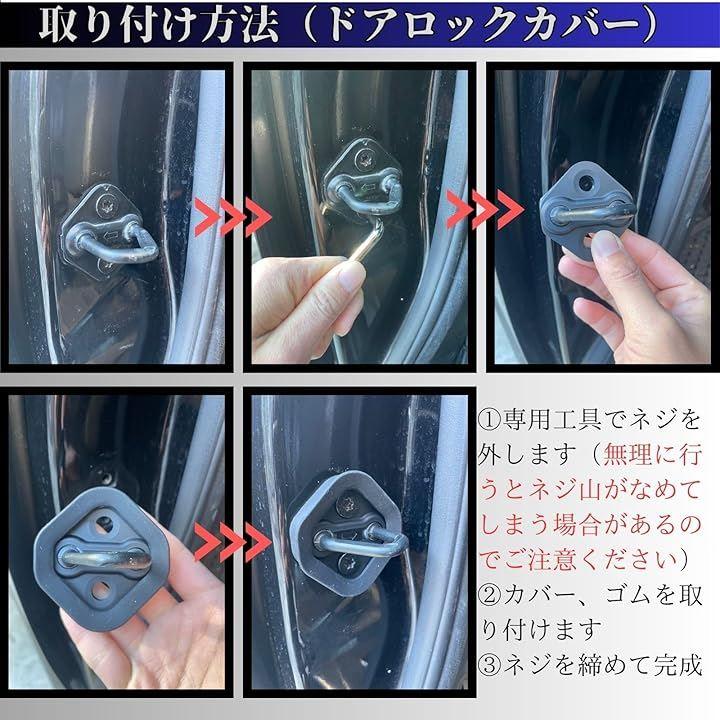 取り付け方法（ドアロックカバー）

①専用工具でネジを外します（無理に行うとネジ山がなめてしまう場合があるのでご注意ください）
②カバー、ゴムを取り付けます
③ネジを締めて完成