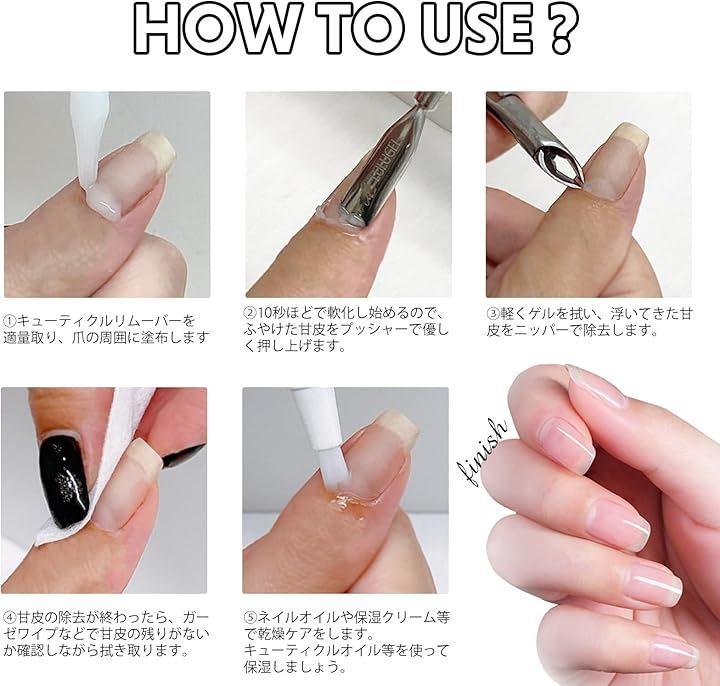 HOW TO USE ?

①キューティクルリムーバーを適量取り、爪の周囲に塗布します

②10秒ほどで軟化し始めるので、ふやけた甘皮をプッシャーで優しく押し上げます。

③軽くゲルを拭い、浮いてきた甘皮をニッパーで除去します。

④甘皮の除去が終わったら、ガーゼワイプなどで甘皮の残りがないか確認しながら拭き取ります。

⑤ネイルオイルや保湿クリーム等で乾燥ケアをします。
キューティクルオイル等を使って保湿しましょう。

finish