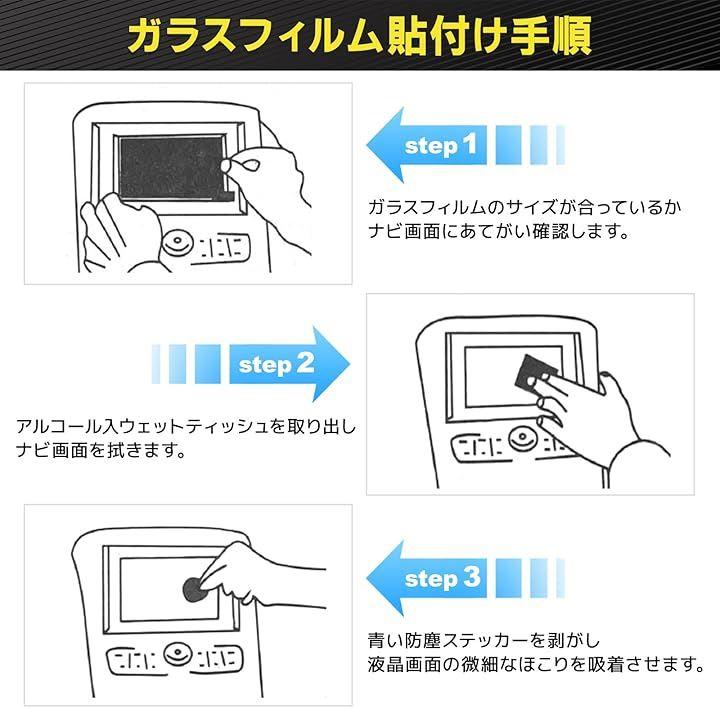 ガラスフィルム貼付け手順

step 1

ガラスフィルムのサイズが合っているかナビ画面にあてがい確認します。

step 2

アルコール入ウェットティッシュを取り出しナビ画面を拭きます。

step 3

青い防塵ステッカーを剥がし液晶画面の微細なほこりを吸着させます。