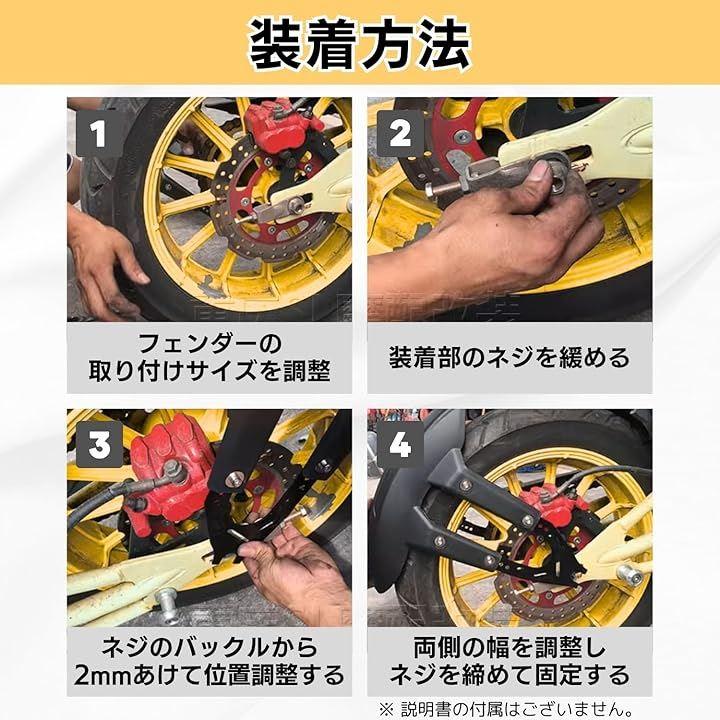 装着方法

1

フェンダーの取り付けサイズを調整

2

装着部のネジを緩める

3

ネジのバックルから2mmあけて位置調整する

4

両側の幅を調整しネジを締めて固定する

※ 説明書の付属はございません。