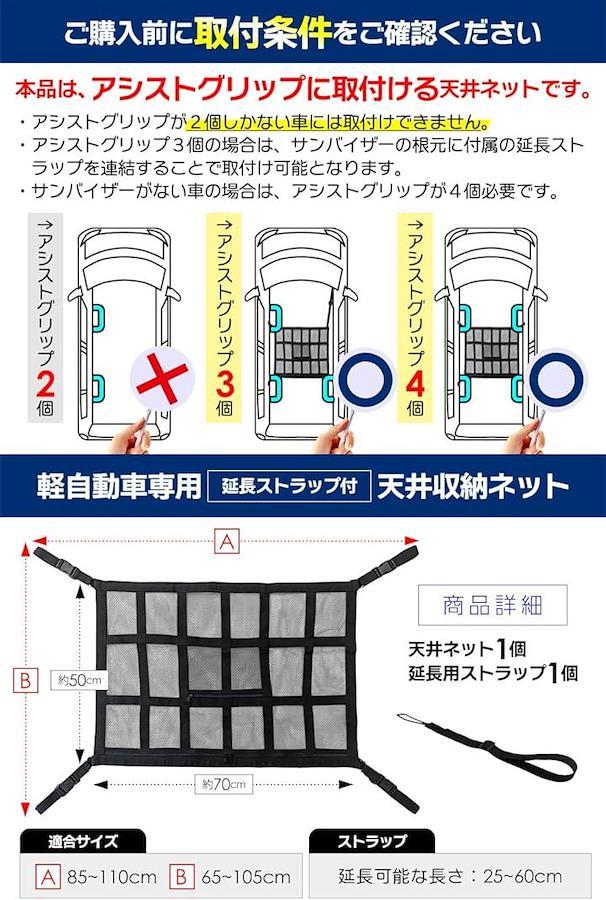 ご購入前に取付条件をご確認ください

本品は、アシストグリップに取付ける天井ネットです。

・アシストグリップが２個しかない車には取付けできません。
・アシストグリップ３個の場合は、サンバイザーの根元に付属の延長ストラップを連結することで取付け可能となります。
・サンバイザーがない車の場合は、アシストグリップが４個必要です。

→アシストグリップ２個

→アシストグリップ３個

→アシストグリップ４個

軽自動車専用 延長ストラップ付 天井収納ネット

A

B

約50cm

約70cm

商品詳細

天井ネット１個
延長用ストラップ１個

適合サイズ

A 85~110cm B 65~105cm

ストラップ

延長可能な長さ：25~60cm