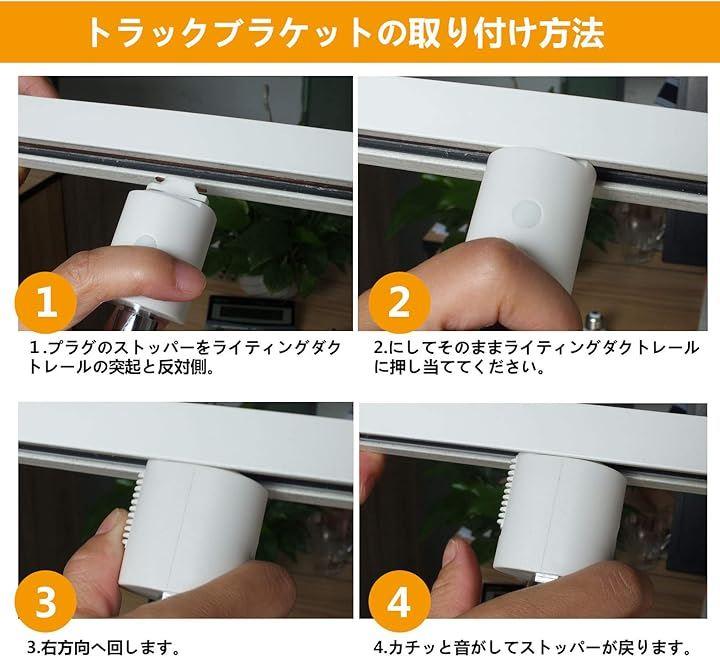 トラックブラケットの取り付け方法

1

1.プラグのストッパーをライティングダクトレールの突起と反対側。

2

2.にしてそのままライティングダクトレールに押し当ててください。

3

3.右方向へ回します。

4

4.カチッと音がしてストッパーが戻ります。