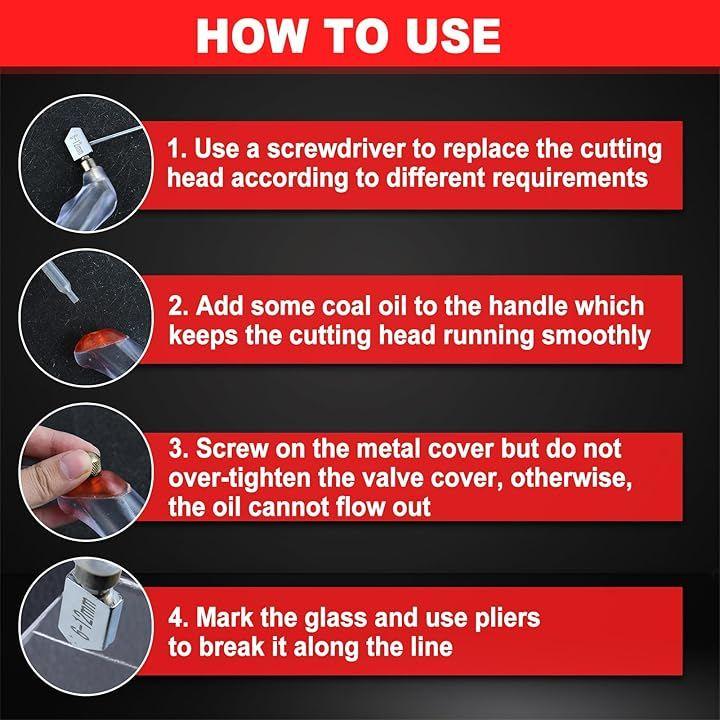 HOW TO USE

1. Use a screwdriver to replace the cutting head according to different requirements

2. Add some coal oil to the handle which keeps the cutting head running smoothly

3. Screw on the metal cover but do not over-tighten the valve cover, otherwise, the oil cannot flow out

6-12mm

4. Mark the glass and use pliers to break it along the line