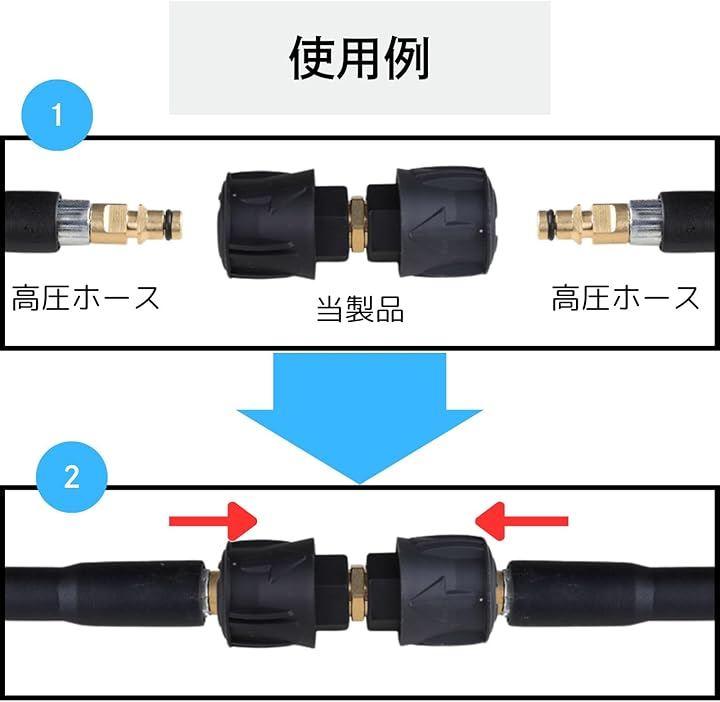 使用例

1

高圧ホース

当製品

高圧ホース

2