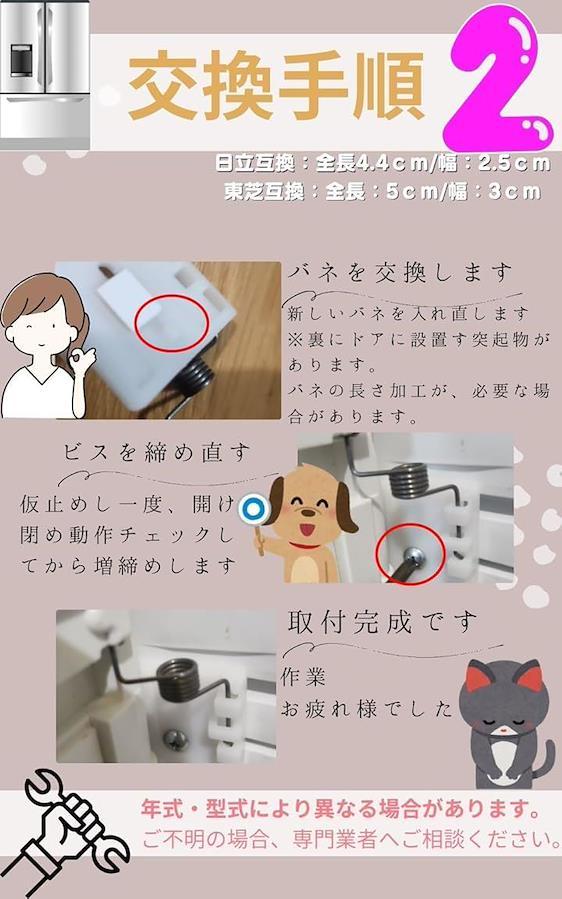 交換手順 2

日立互換：全長4.4ｃｍ/幅：2.5ｃｍ
東芝互換：全長：5ｃｍ/幅：3ｃｍ

バネを交換します

新しいバネを入れ直します
※裏にドアに設置す突起物があります。
バネの長さ加工が、必要な場合があります。

ビスを締め直す

仮止めし一度、開け閉め動作チェックしてから増締めします

取付完成です

作業
お疲れ様でした

年式・型式により異なる場合があります。
ご不明の場合、専門業者へご相談ください。