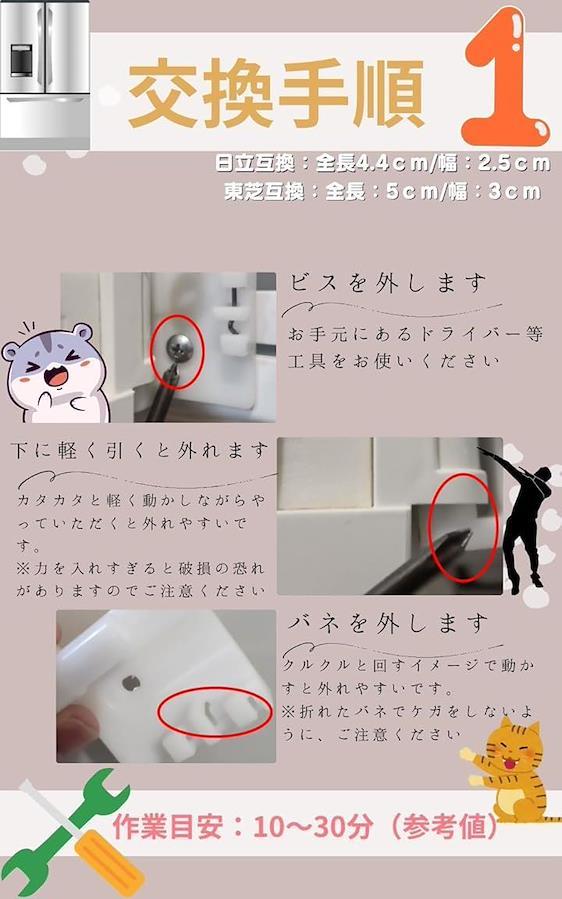 交換手順 1

日立互換：全長4.4ｃｍ/幅：2.5ｃｍ
東芝互換：全長：5ｃｍ/幅：3ｃｍ

ビスを外します

お手元にあるドライバー等工具をお使いください

下に軽く引くと外れます

カタカタと軽く動かしながらやっていただくと外れやすいです。
※力を入れすぎると破損の恐れがありますのでご注意ください

バネを外します

クルクルと回すイメージで動かすと外れやすいです。
※折れたバネでケガをしないように、ご注意ください

作業目安：10～30分（参考値）