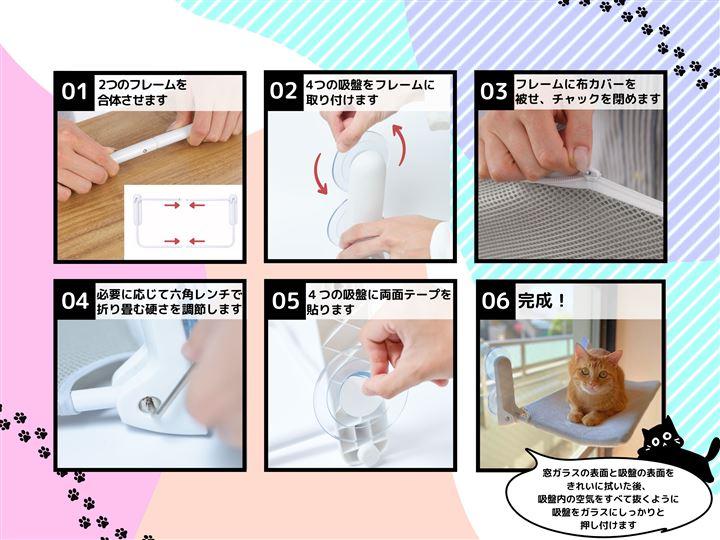 01 2つのフレームを合体させます

02 4つの吸盤をフレームに取り付けます

03 フレームに布カバーを被せ、チャックを閉めます

04 必要に応じて六角レンチで折り畳む硬さを調節します

05 ４つの吸盤に両面テープを貼ります

06 完成！

窓ガラスの表面と吸盤の表面をきれいに拭いた後、吸盤内の空気をすべて抜くように吸盤をガラスにしっかりと押し付けます