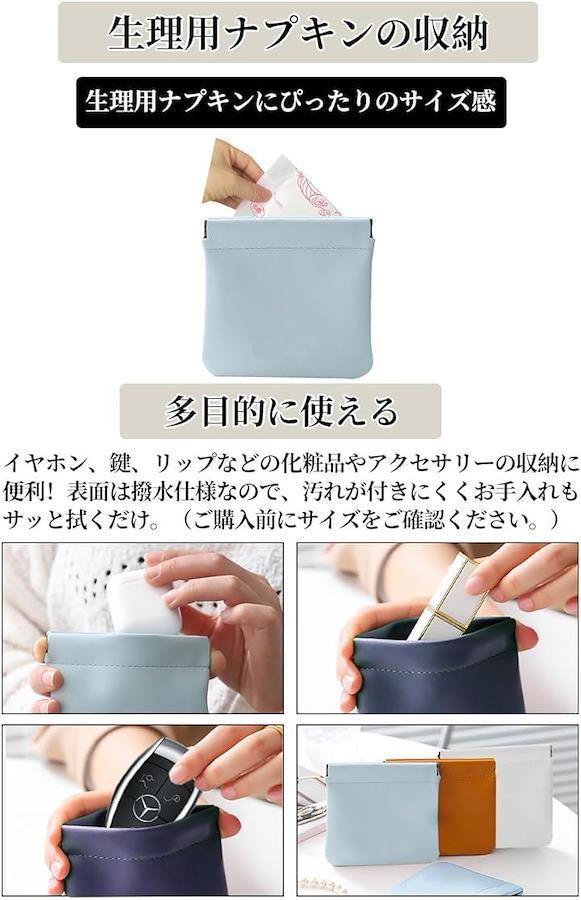 生理用ナプキンの収納

生理用ナプキンにぴったりのサイズ感

多目的に使える

イヤホン、鍵、リップなどの化粧品やアクセサリーの収納に便利！表面は撥水仕様なので、汚れが付きにくくお手入れもサッと拭くだけ。（ご購入前にサイズをご確認ください。）