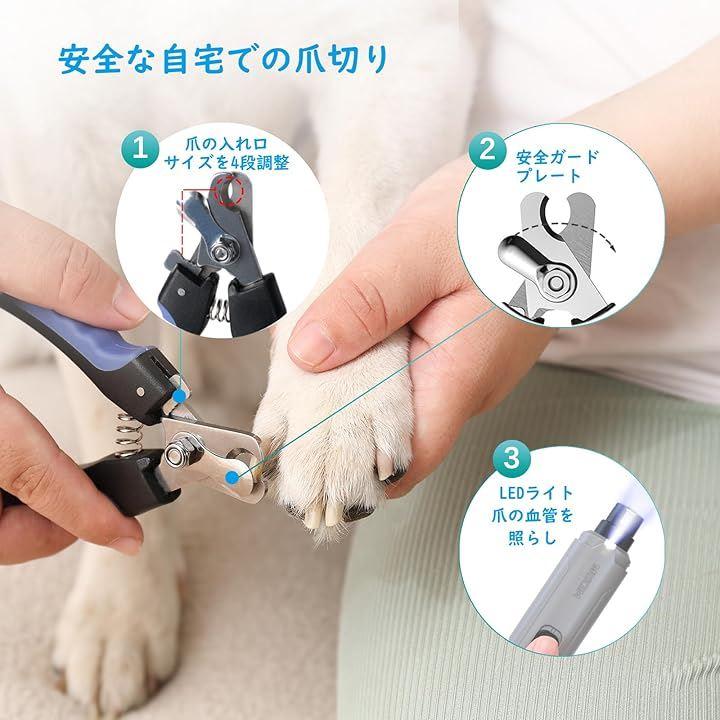 安全な自宅での爪切り

1
爪の入れ口
サイズを4段調整

2
安全ガード
プレート

3
LEDライト
爪の血管を
照らし