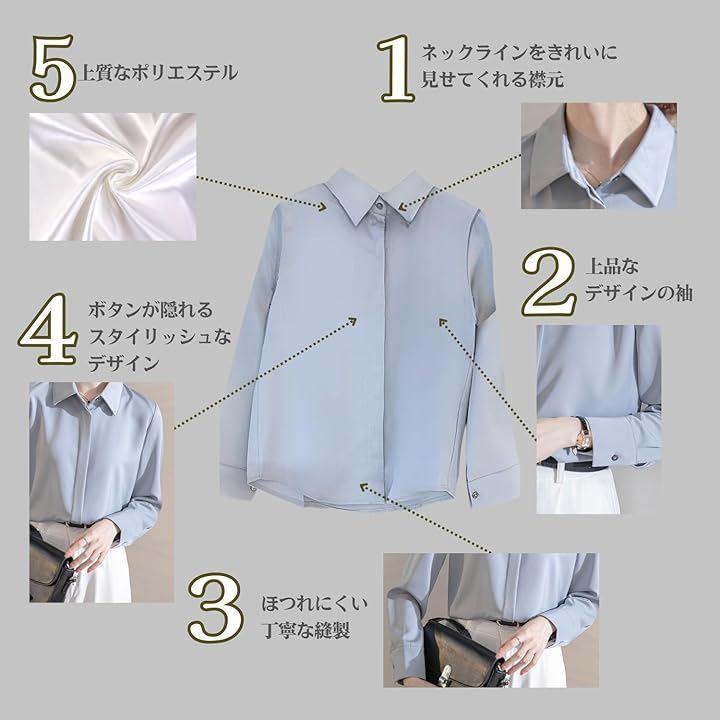 5 上質なポリエステル

1 ネックラインをきれいに見せてくれる襟元

2 上品なデザインの袖

4 ボタンが隠れるスタイリッシュなデザイン

3 ほつれにくい丁寧な縫製