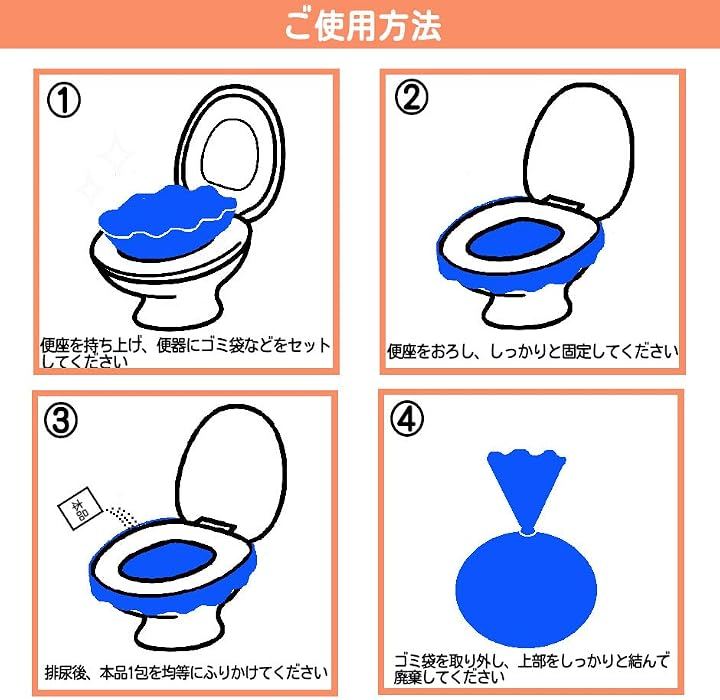 ご使用方法

①

便座を持ち上げ、便器にゴミ袋などをセットしてください

②

便座をおろし、しっかりと固定してください

③

本品

排尿後、本品1包を均等にふりかけてください

④

ゴミ袋を取り外し、上部をしっかりと結んで廃棄してください