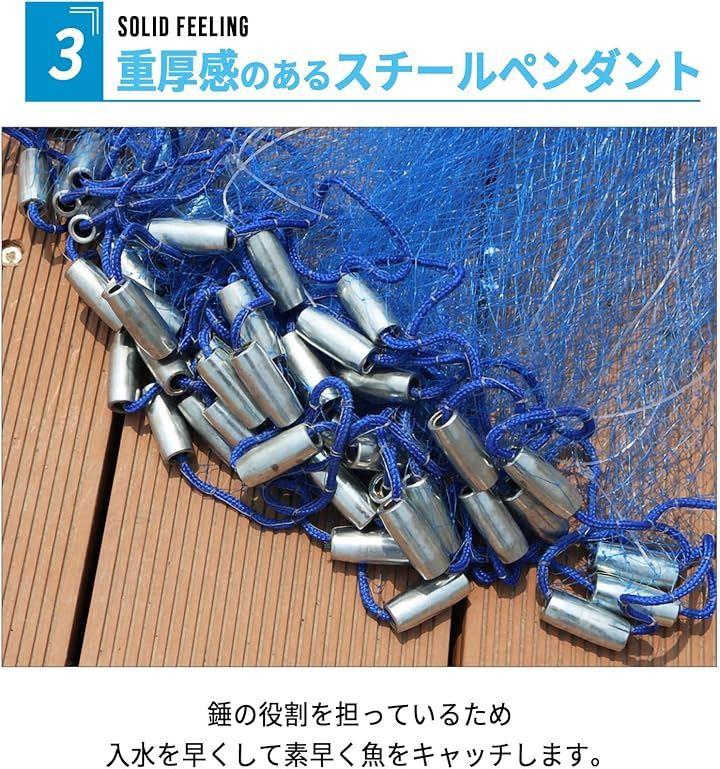 3

SOLID FEELING

重厚感のあるスチールペンダント

錘の役割を担っているため
入水を早くして素早く魚をキャッチします。