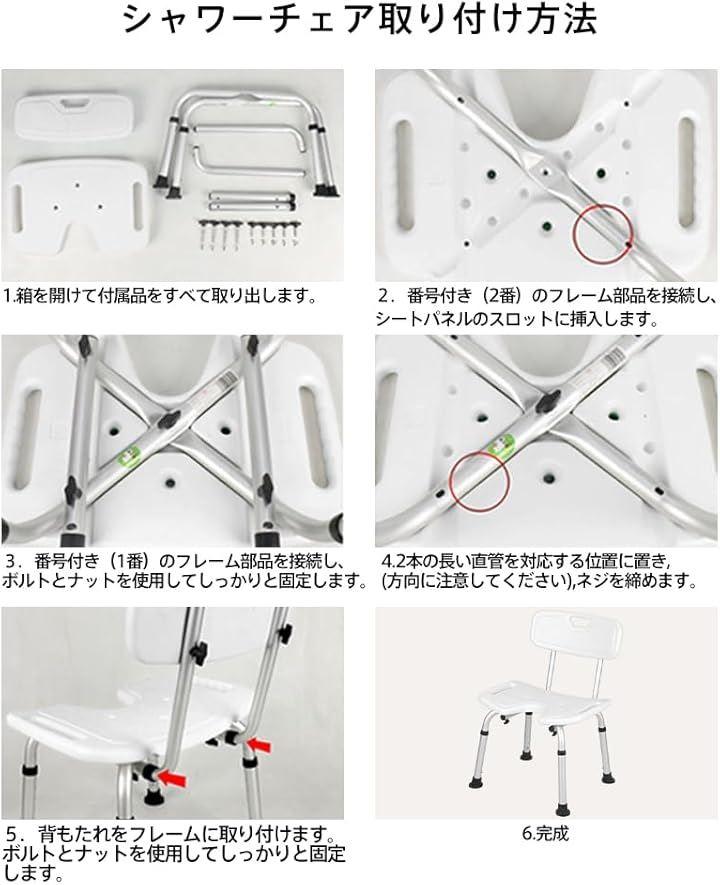 シャワーチェア取り付け方法

1.箱を開けて付属品をすべて取り出します。

2．番号付き（2番）のフレーム部品を接続し、シートパネルのスロットに挿入します。

3．番号付き（1番）のフレーム部品を接続し、ボルトとナットを使用してしっかりと固定します。

4.2本の長い直管を対応する位置に置き,(方向に注意してください),ネジを締めます。

5．背もたれをフレームに取り付けます。ボルトとナットを使用してしっかりと固定します。

6.完成