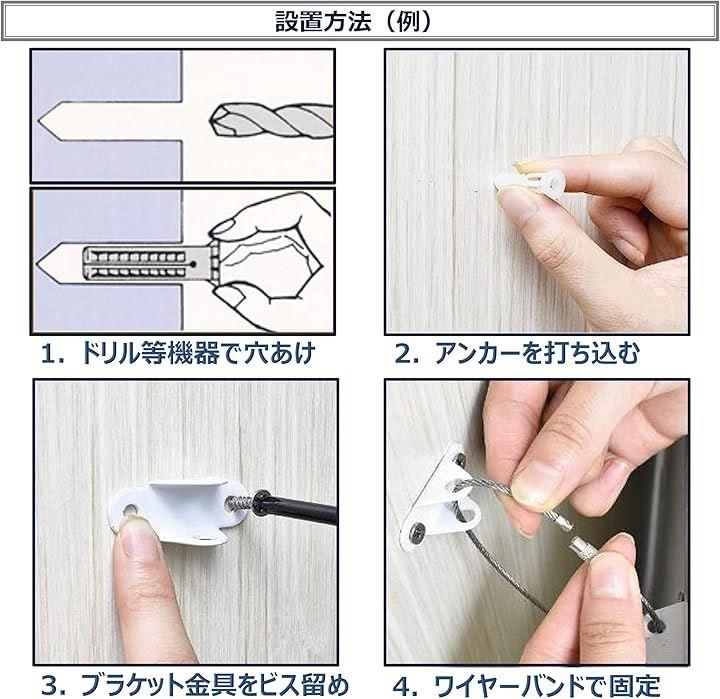 設置方法（例）

1．ドリル等機器で穴あけ

2．アンカーを打ち込む

3．ブラケット金具をビス留め

4．ワイヤーバンドで固定