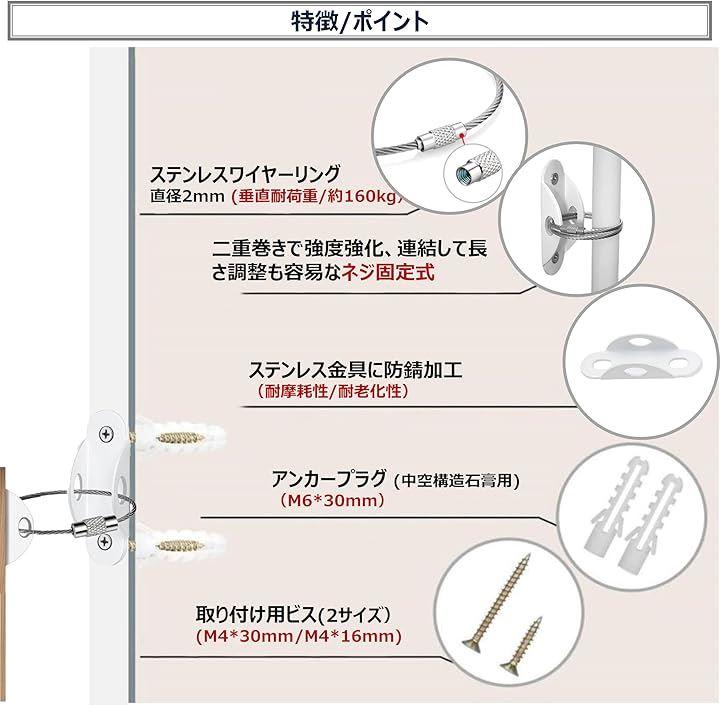 特徴/ポイント

ステンレスワイヤーリング
直径2mm (垂直耐荷重/約160kg)

二重巻きで強度強化、連結して長さ調整も容易なネジ固定式

ステンレス金具に防錆加工
(耐摩耗性/耐老化性)

アンカープラグ (中空構造石膏用)
(M6*30mm)

取り付け用ビス(2サイズ)
(M4*30mm/M4*16mm)