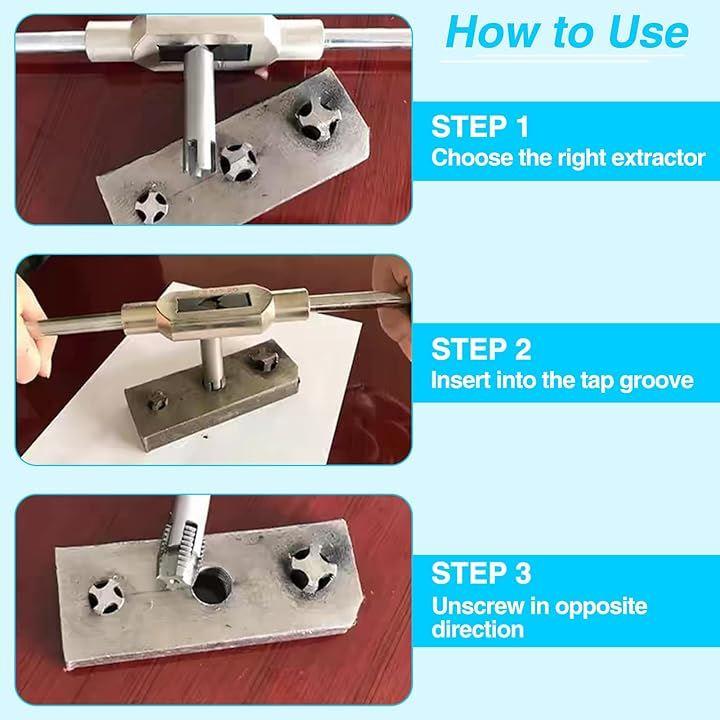 How to Use

STEP 1
Choose the right extractor

STEP 2
Insert into the tap groove

STEP 3
Unscrew in opposite direction