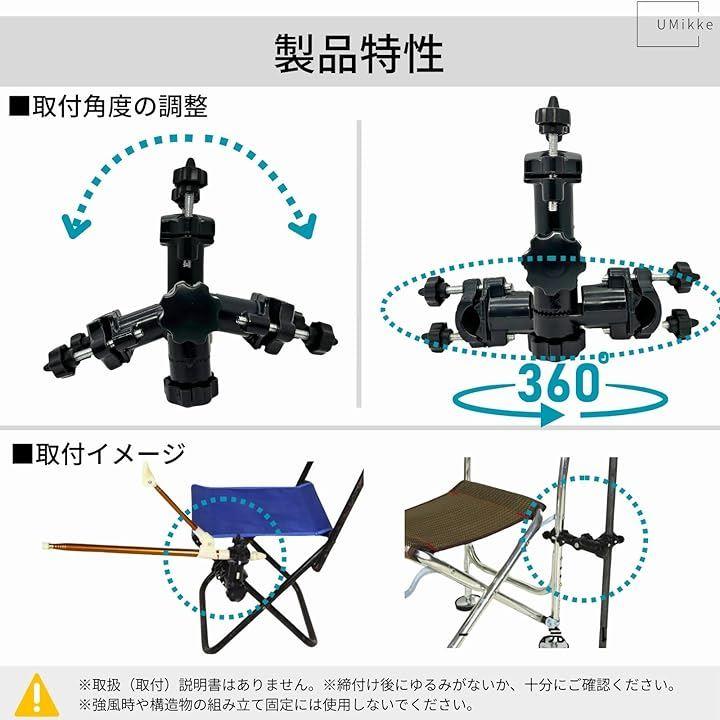 UMikke

製品特性

■取付角度の調整

360°

■取付イメージ

※取扱（取付）説明書はありません。※締付け後にゆるみがないか、十分にご確認ください。
※強風時や構造物の組み立て固定には使用しないでください。