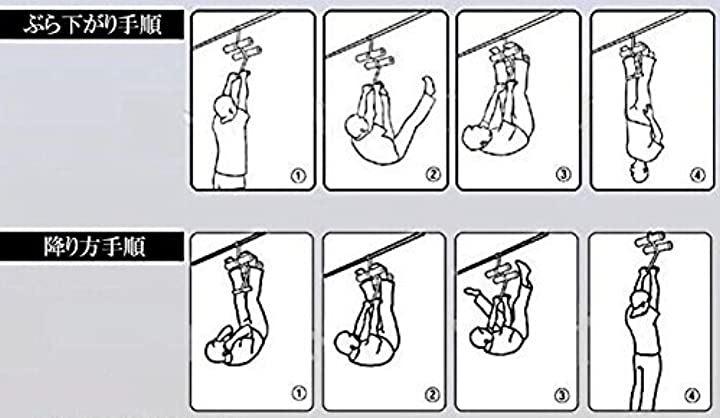 ぶら下がり手順

①

②

③

④

降り方手順

①

②

③

④