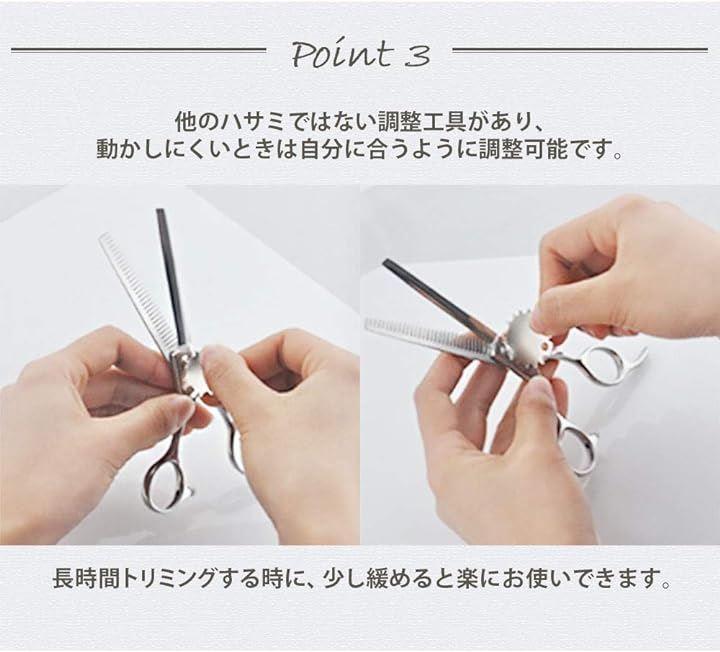 Point 3

他のハサミではない調整工具があり、
動かしにくいときは自分に合うように調整可能です。

長時間トリミングする時に、少し緩めると楽にお使いできます。