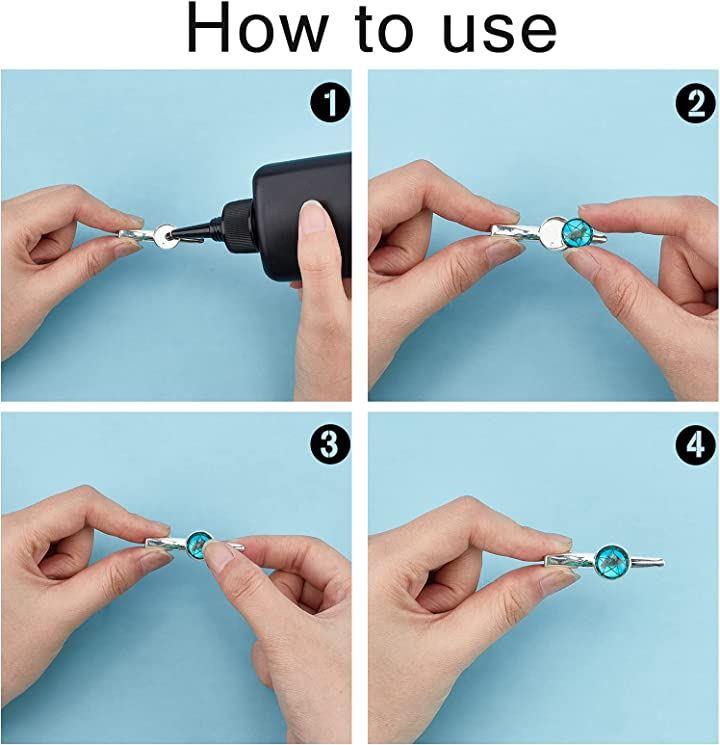 How to use

1

2

3

4