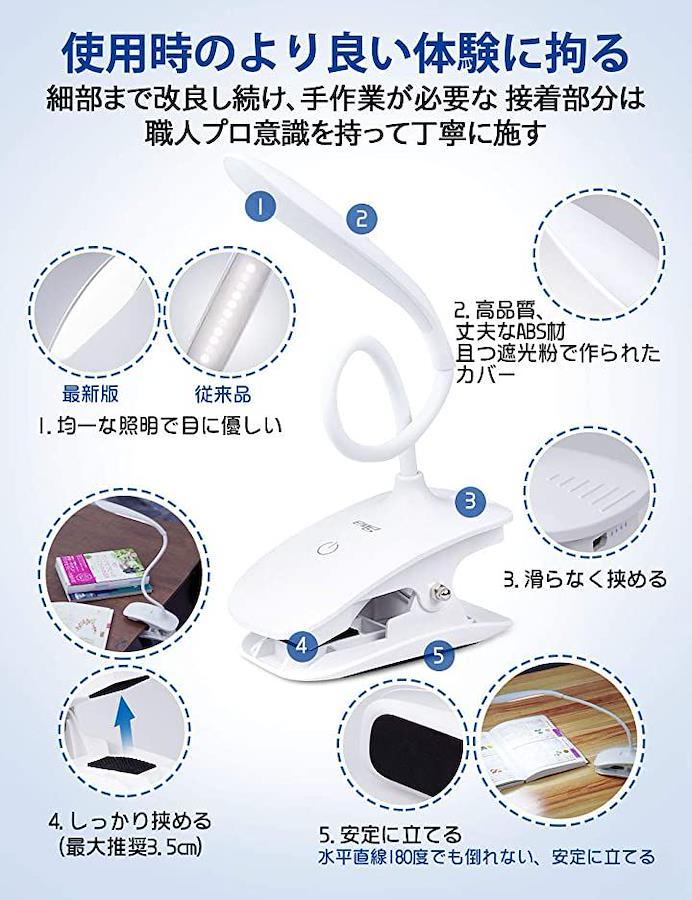 使用時のより良い体験に拘る
細部まで改良し続け、手作業が必要な 接着部分は職人プロ意識を持って丁寧に施す

1

2

最新版

従来品

1. 均一な照明で目に優しい

2. 高品質、丈夫なABS材且つ遮光粉で作られたカバー

3

3. 滑らなく挟める

4

5

4. しっかり挟める
(最大推奨3.5㎝)

5. 安定に立てる
水平直線180度でも倒れない、安定に立てる