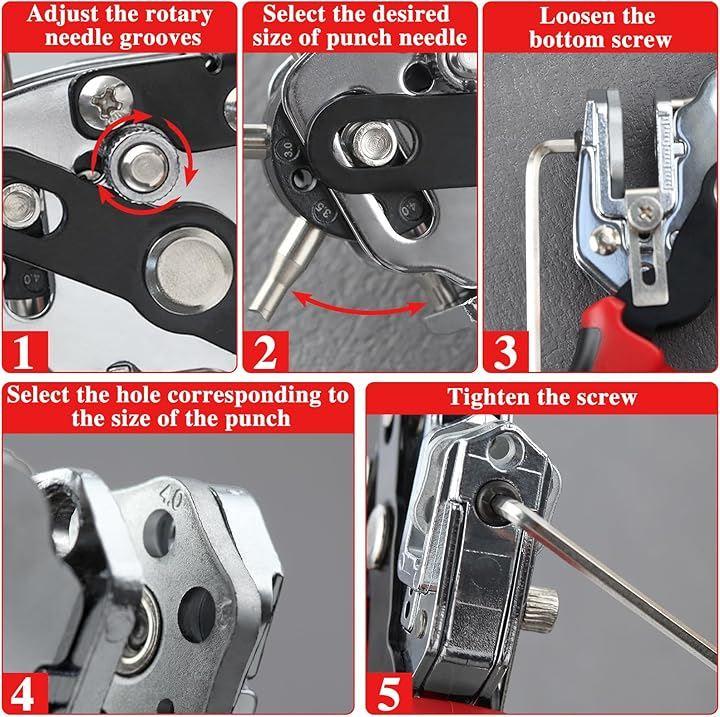 Adjust the rotary needle grooves

4.0

1

Select the desired size of punch needle

3.0

3.5

4.0

2

Loosen the bottom screw

3

Select the hole corresponding to the size of the punch

4.0

4

Tighten the screw

5