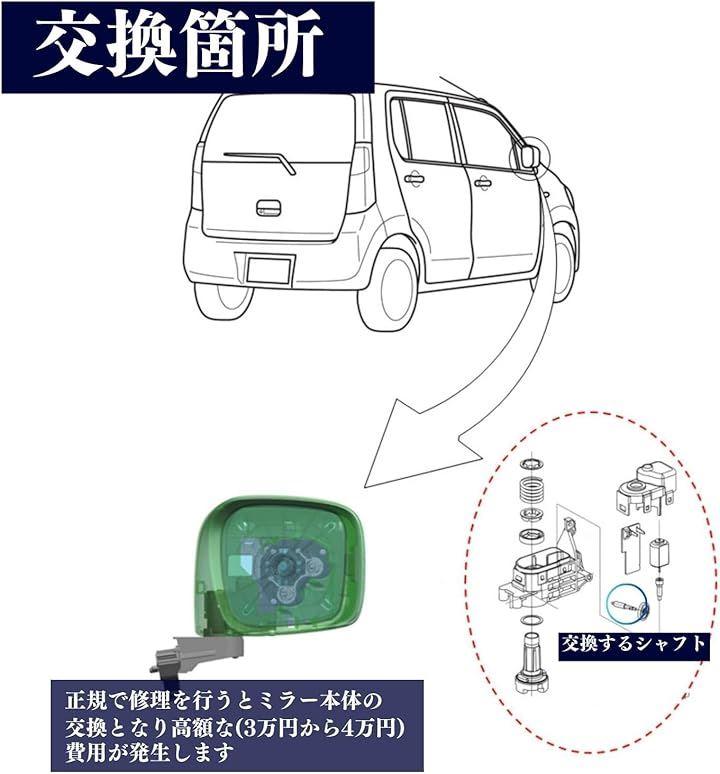 交換箇所

交換するシャフト

正規で修理を行うとミラー本体の交換となり高額な(3万円から4万円)費用が発生します