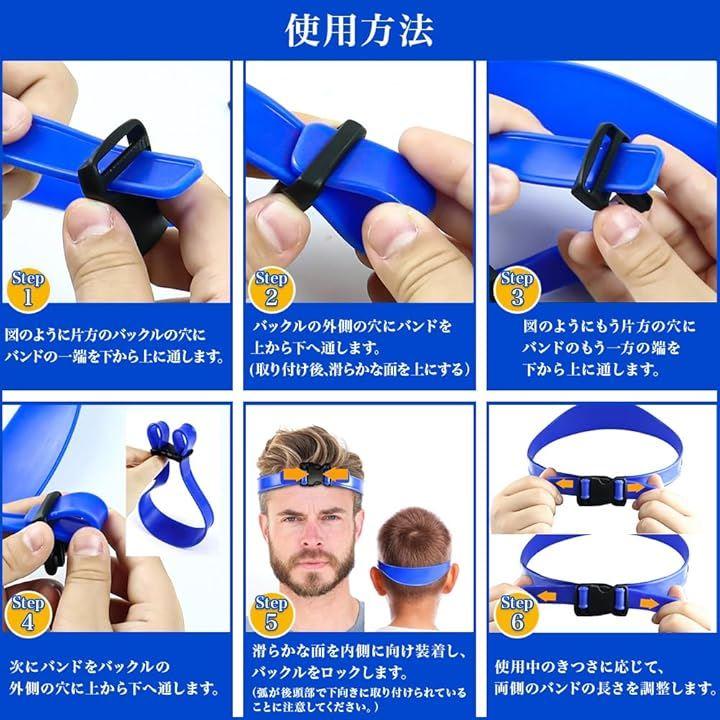 使用方法

Step 1
図のように片方のバックルの穴にバンドの一端を下から上に通します。

Step 2
バックルの外側の穴にバンドを上から下へ通します。
(取り付け後､滑らかな面を上にする)

Step 3
図のようにもう片方の穴にバンドのもう一方の端を下から上に通します。

Step 4
次にバンドをバックルの外側の穴に上から下へ通します。

Step 5
滑らかな面を内側に向け装着し、バックルをロックします。
(弧が後頭部で下向きに取り付けられていることに注意してください。)

Step 6
使用中のきつさに応じて、両側のバンドの長さを調整します。