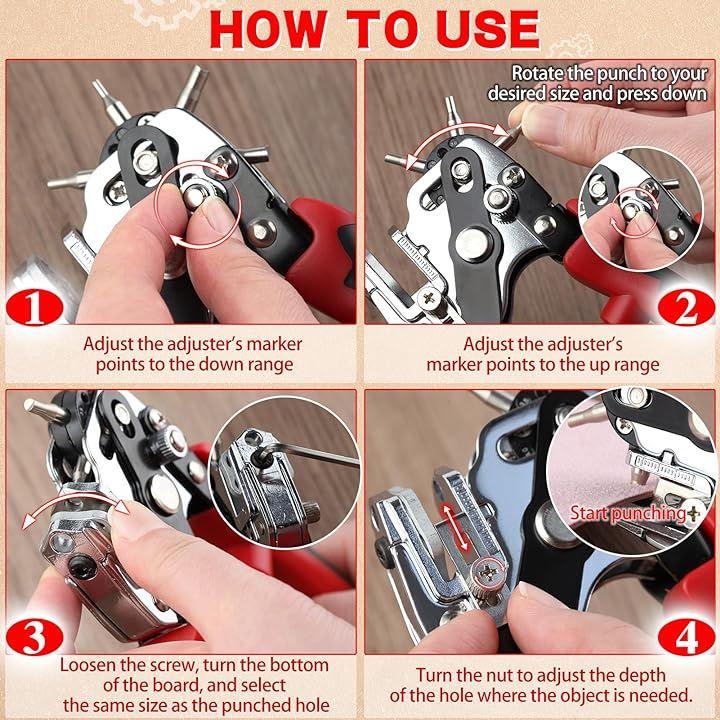 HOW TO USE

1

Adjust the adjuster's marker points to the down range

Rotate the punch to your desired size and press down

2

Adjust the adjuster's marker points to the up range

3

Loosen the screw, turn the bottom of the board, and select the same size as the punched hole

Start punching

4

Turn the nut to adjust the depth of the hole where the object is needed.