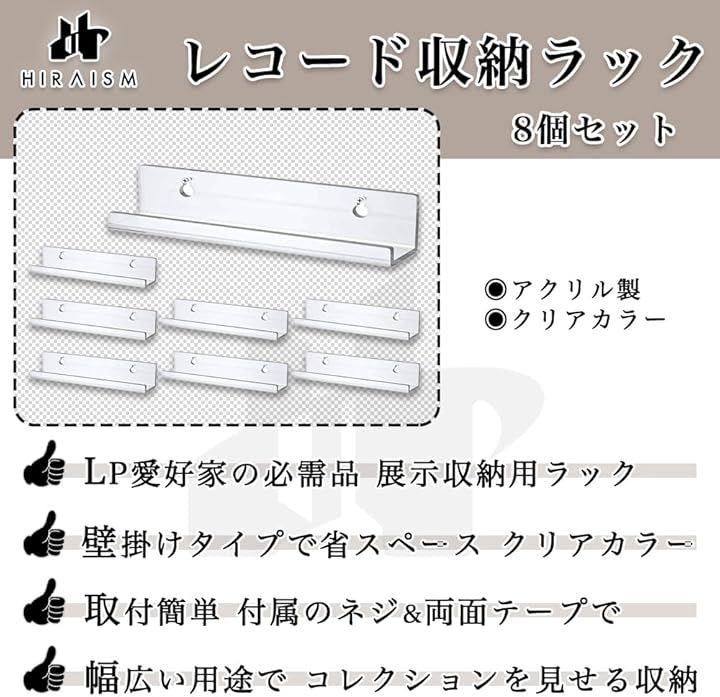 HIRAISM

レコード収納ラック

8個セット

◉アクリル製
◉クリアカラー

LP愛好家の必需品 展示収納用ラック

壁掛けタイプで省スペース クリアカラー

取付簡単 付属のネジ&両面テープで

幅広い用途で コレクションを見せる収納