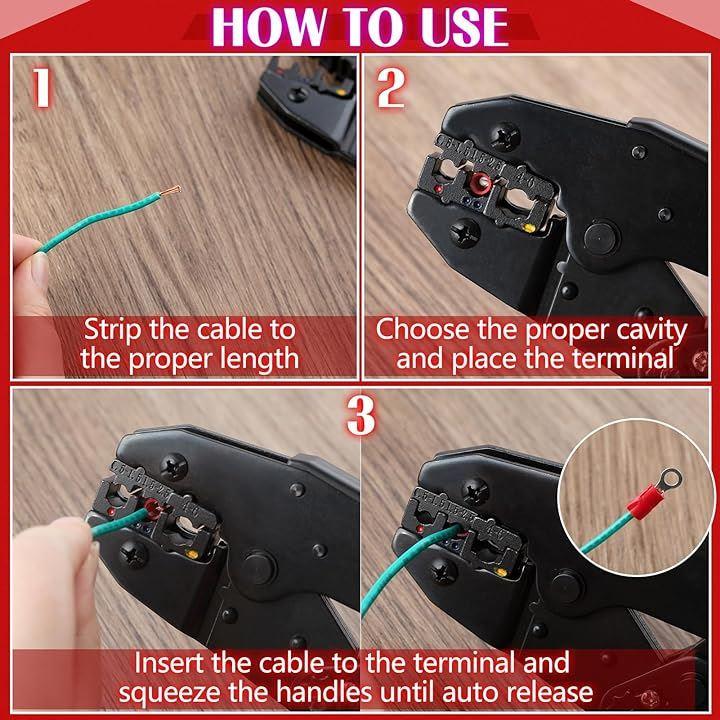 HOW TO USE

1

Strip the cable to the proper length

2

Choose the proper cavity and place the terminal

3

Insert the cable to the terminal and squeeze the handles until auto release