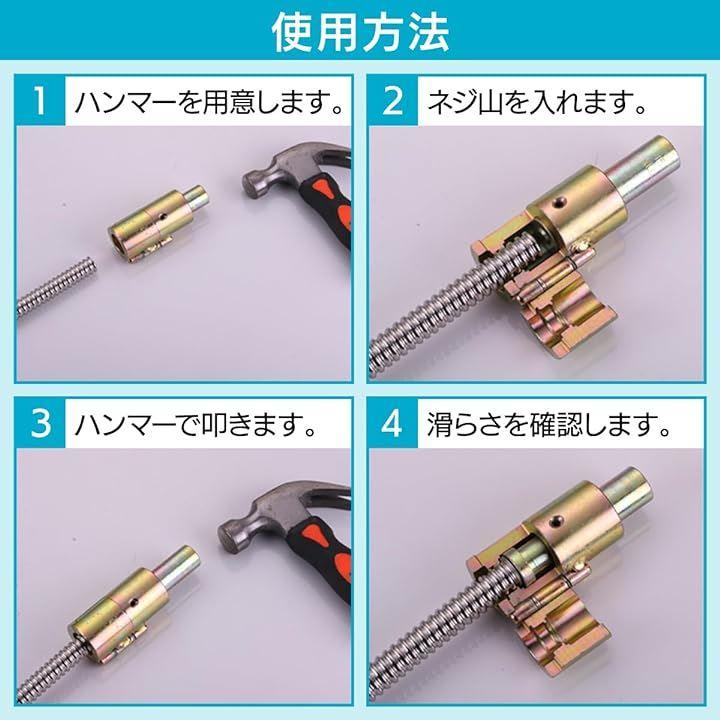 使用方法

1 ハンマーを用意します。

2 ネジ山を入れます。

3 ハンマーで叩きます。

4 滑らさを確認します。