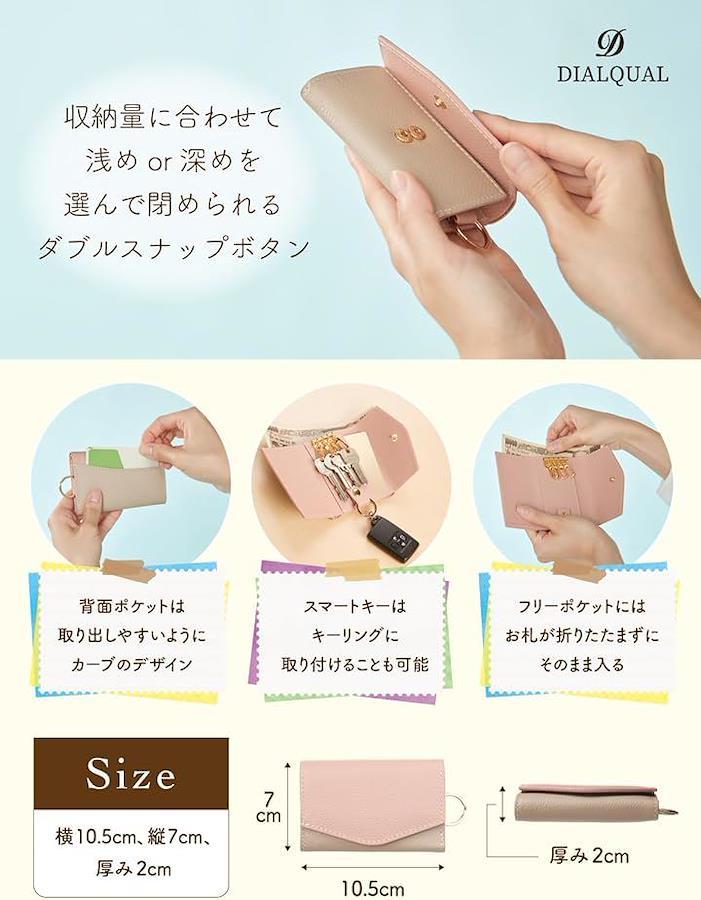 D
DIALQUAL

収納量に合わせて
浅め or 深めを
選んで閉められる
ダブルスナップボタン

背面ポケットは
取り出しやすいように
カーブのデザイン

スマートキーは
キーリングに
取り付けることも可能

フリーポケットには
お札が折りたたまずに
そのまま入る

Size

横10.5cm、縦7cm、
厚み2cm

7
cm

10.5cm

厚み2cm