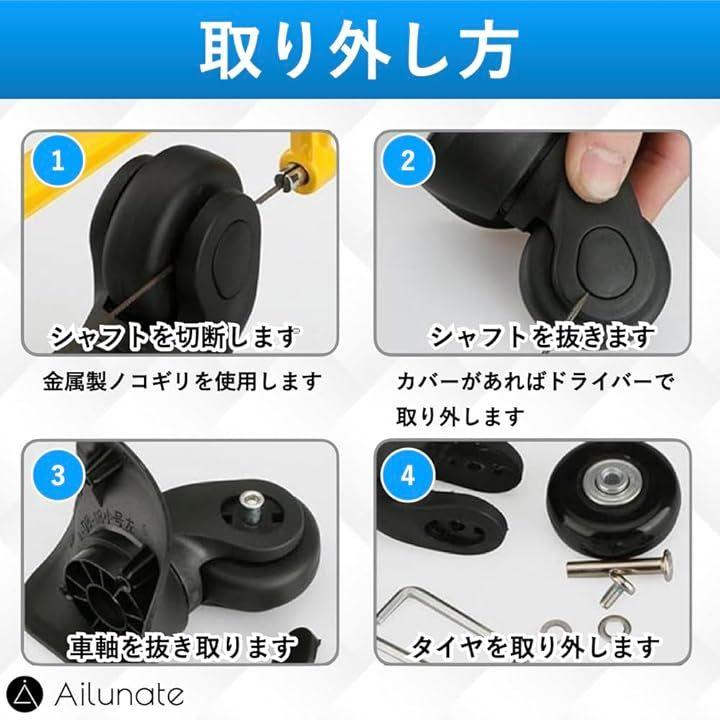 取り外し方

1
シャフトを切断します
金属製ノコギリを使用します

2
シャフトを抜きます
カバーがあればドライバーで取り外します

3
車軸を抜き取ります

4
タイヤを取り外します

Ailunate