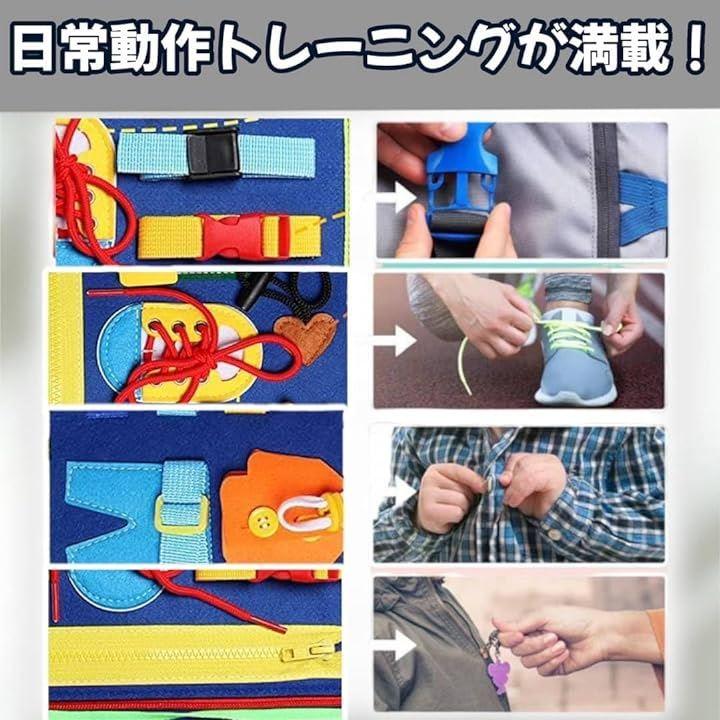 日常動作トレーニングが満載！