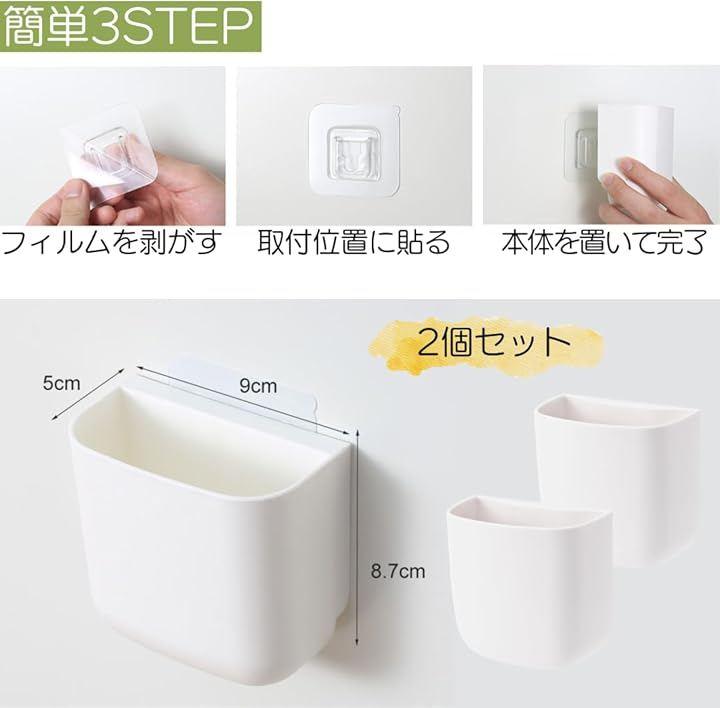 簡単3STEP

フィルムを剥がす

取付位置に貼る

本体を置いて完了

2個セット

5cm

9cm

8.7cm