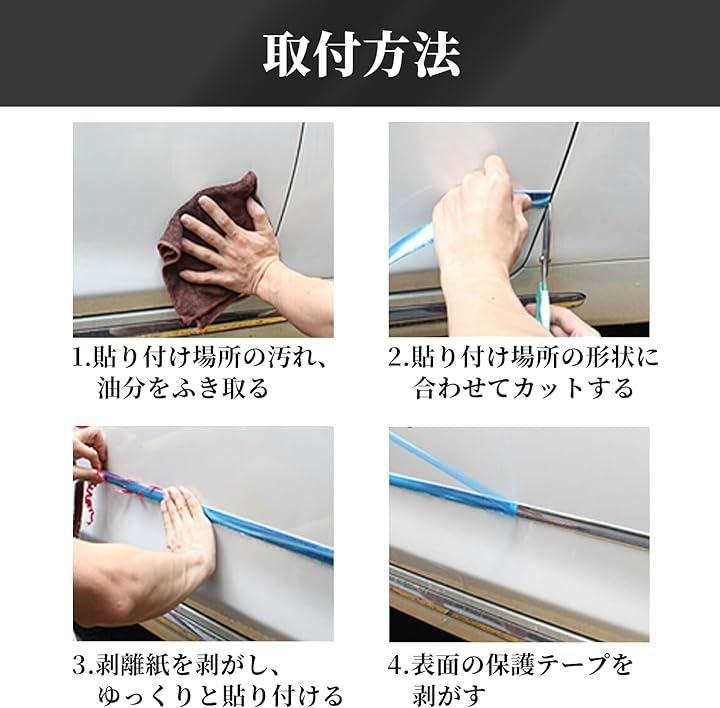 取付方法

1.貼り付け場所の汚れ、油分をふき取る

2.貼り付け場所の形状に合わせてカットする

3.剥離紙を剥がし、ゆっくりと貼り付ける

4.表面の保護テープを剥がす