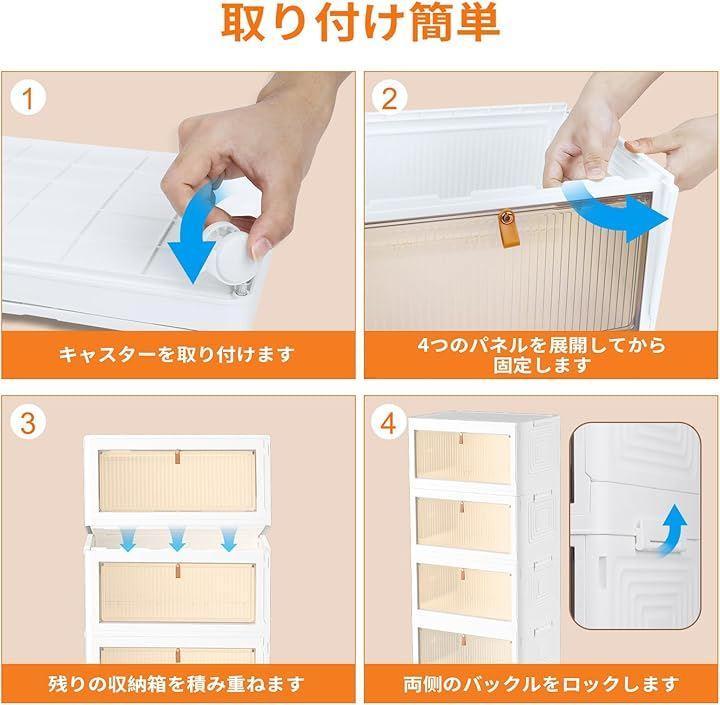 取り付け簡単

1

キャスターを取り付けます

2

4つのパネルを展開してから固定します

3

残りの収納箱を積み重ねます

4

両側のバックルをロックします