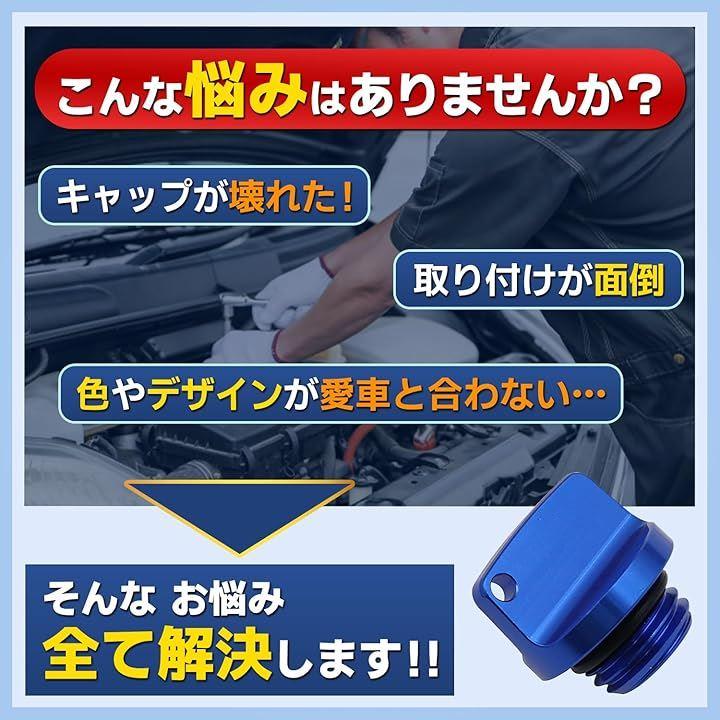 こんな悩みはありませんか？

キャップが壊れた！

取り付けが面倒

色やデザインが愛車と合わない…

そんな お悩み
全て解決します!!