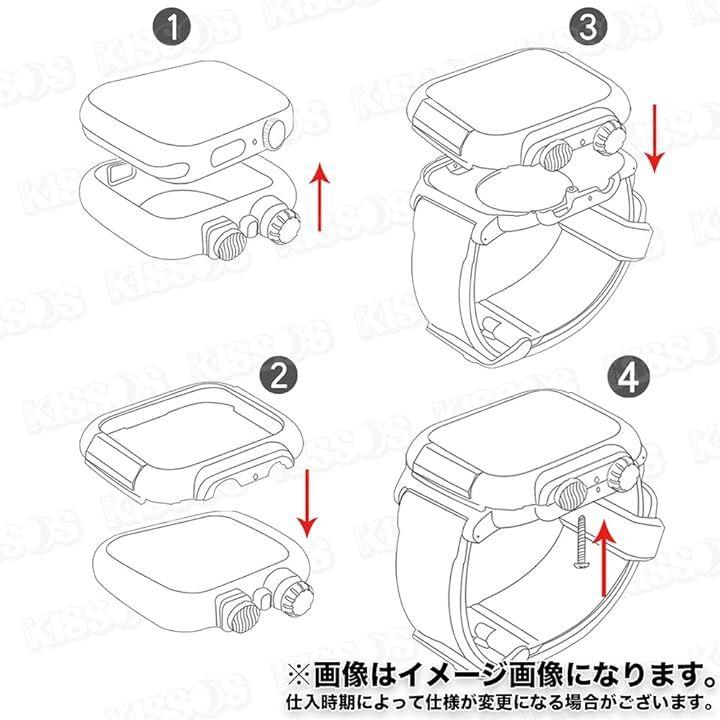 1

3

2

4

KISSOS

※画像はイメージ画像になります。
仕入時期によって仕様が変更になる場合がございます。